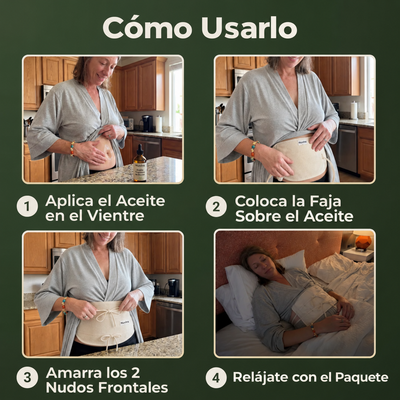 Cómo Usarlo

1 Aplica el Aceite en el Vientre

2 Coloca la Faja Sobre el Aceite

3 Amarra los 2 Nudos Frontales

4 Relájate con el Paquete